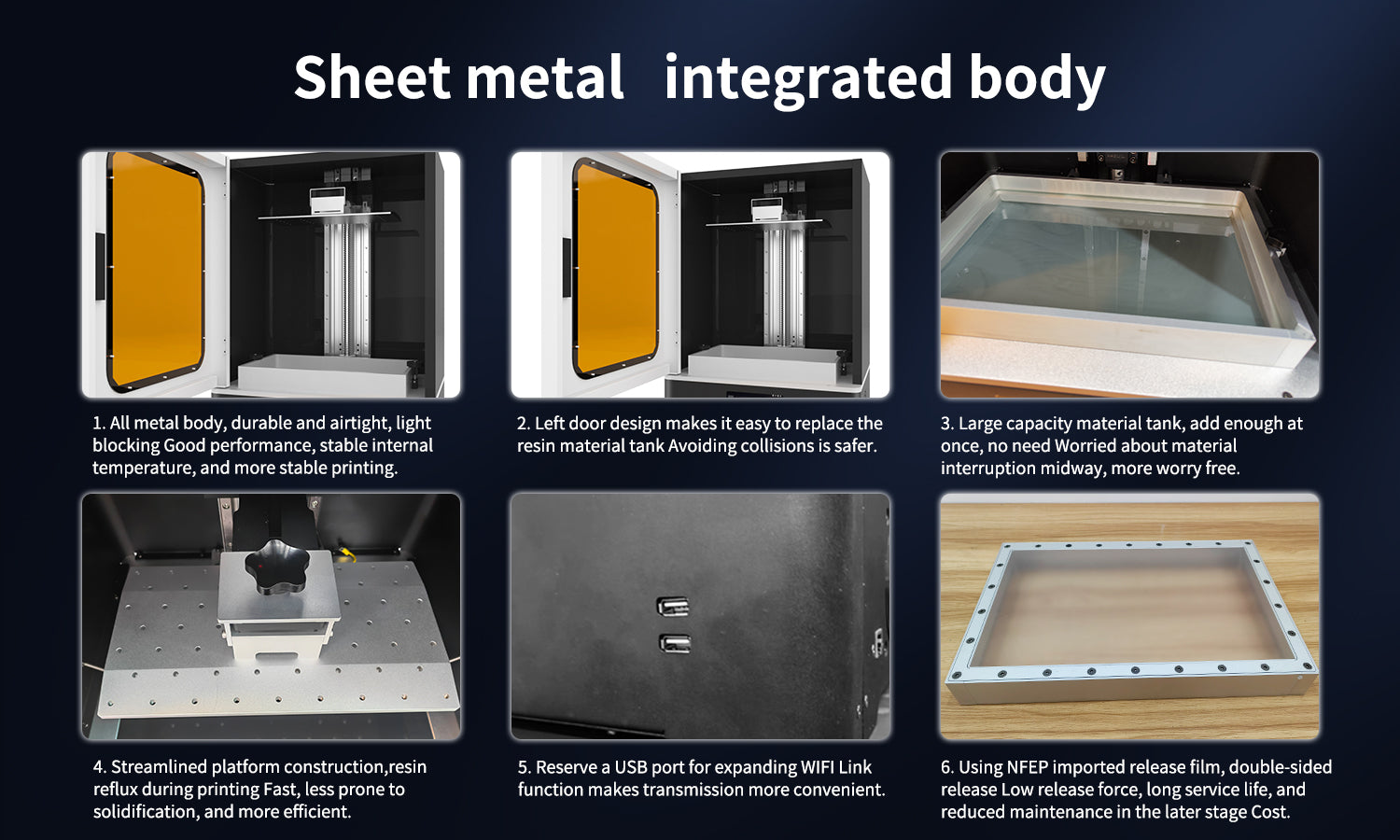 Sheet metal integrated body

1. All metal body, durable and airtight, light blocking Good performance, stable internal temperature, and more stable printing.

2. Left door design makes it easy to replace the resin material tank Avoiding collisions is safer.

3. Large capacity material tank, add enough at once, no need Worried about material interruption midway, more worry free.

4. Streamlined platform construction,resin reflux during printing Fast, less prone to solidification, and more efficient.

5. Reserve a USB port for expanding WIFI Link function makes transmission more convenient.

6. Using NFEP imported release film, double-sided release Low release force, long service life, and reduced maintenance in the later stage Cost.